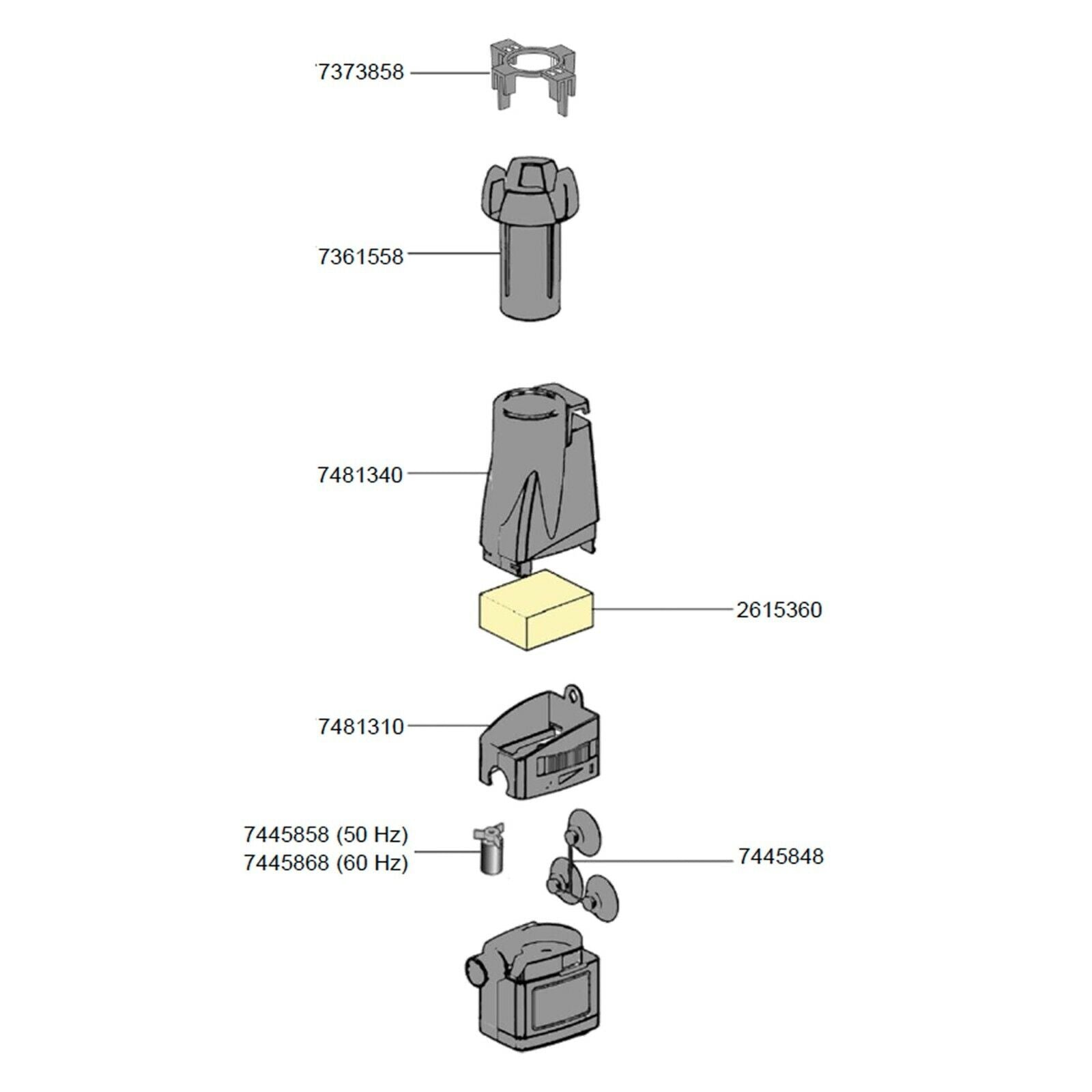 7373858

7361558

7481340

2615360

7481310

7445858 (50 Hz)
7445868 (60 Hz)

7445848