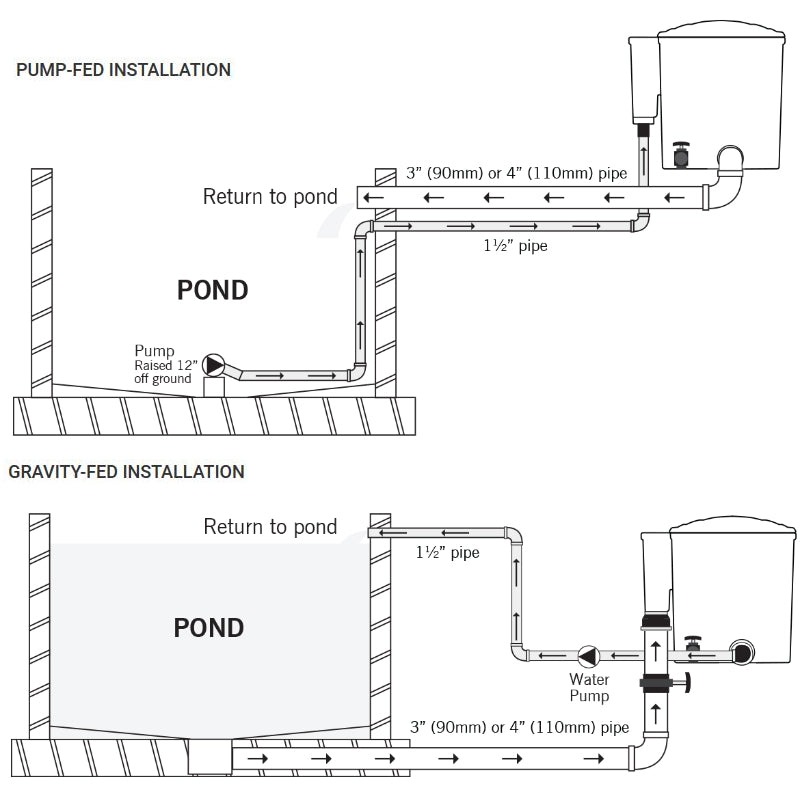 PUMP-FED INSTALLATION

3" (90mm) or 4" (110mm) pipe

Return to pond

1½" pipe

POND

Pump
Raised 12"
off ground

GRAVITY-FED INSTALLATION

Return to pond

1½" pipe

POND

Water
Pump

3" (90mm) or 4" (110mm) pipe