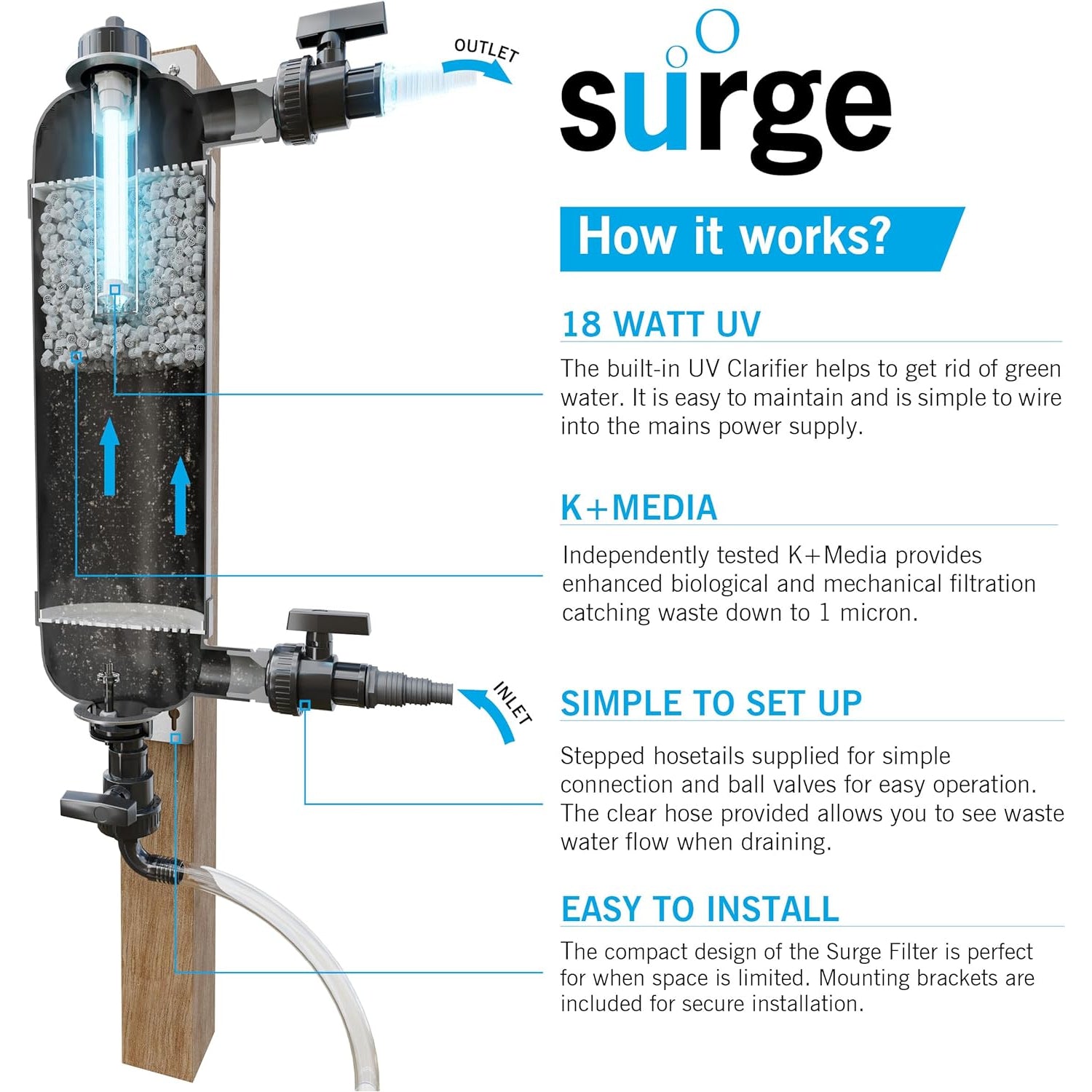 OUTLET

surge

How it works?

18 WATT UV

The built-in UV Clarifier helps to get rid of green water. It is easy to maintain and is simple to wire into the mains power supply.

K+MEDIA

Independently tested K+Media provides enhanced biological and mechanical filtration catching waste down to 1 micron.

INLET

SIMPLE TO SET UP

Stepped hosetails supplied for simple connection and ball valves for easy operation. The clear hose provided allows you to see waste water flow when draining.

EASY TO INSTALL

The compact design of the Surge Filter is perfect for when space is limited. Mounting brackets are included for secure installation.