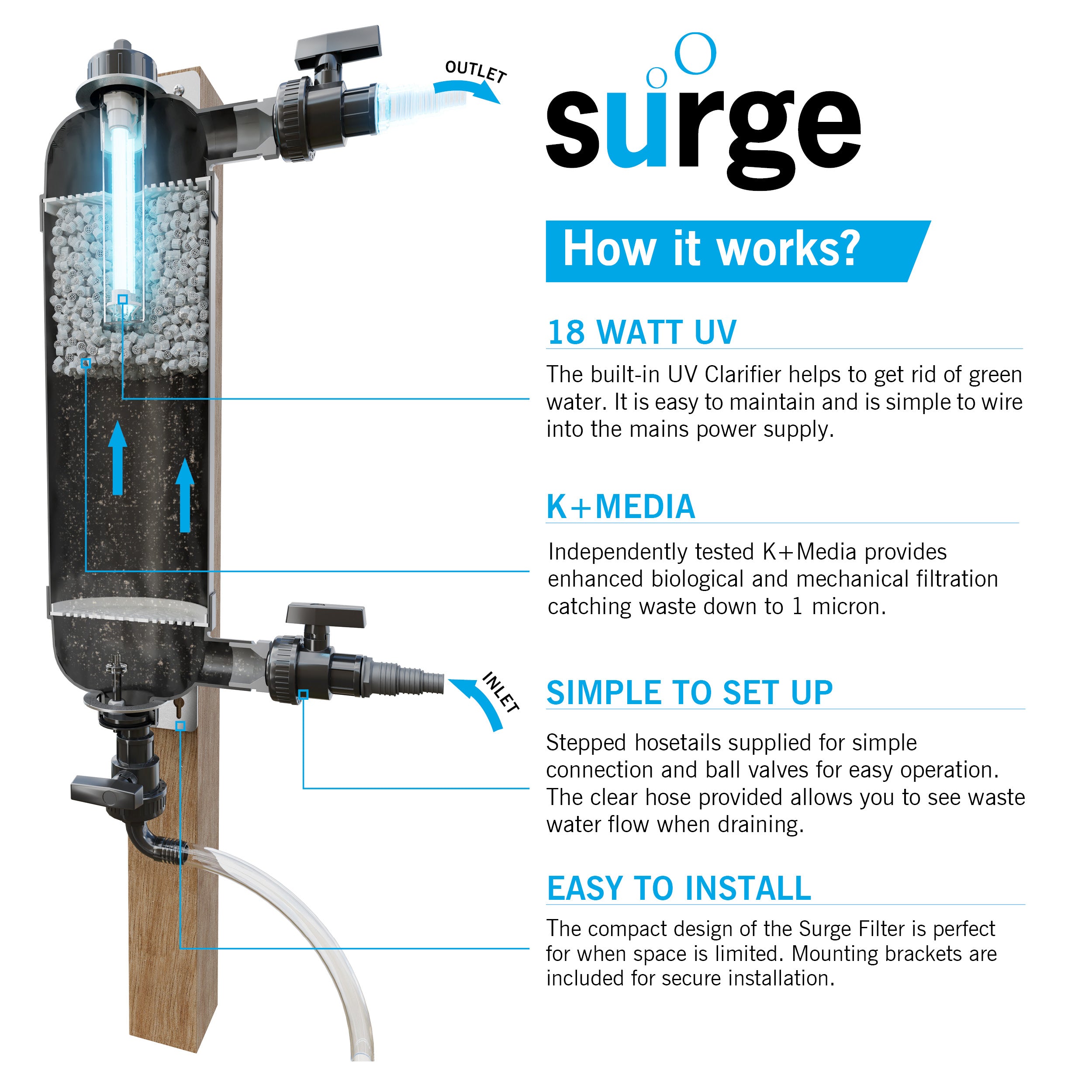 OUTLET

surge

How it works?

18 WATT UV

The built-in UV Clarifier helps to get rid of green water. It is easy to maintain and is simple to wire into the mains power supply.

K+MEDIA

Independently tested K+Media provides enhanced biological and mechanical filtration catching waste down to 1 micron.

INLET

SIMPLE TO SET UP

Stepped hosetails supplied for simple connection and ball valves for easy operation. The clear hose provided allows you to see waste water flow when draining.

EASY TO INSTALL

The compact design of the Surge Filter is perfect for when space is limited. Mounting brackets are included for secure installation.